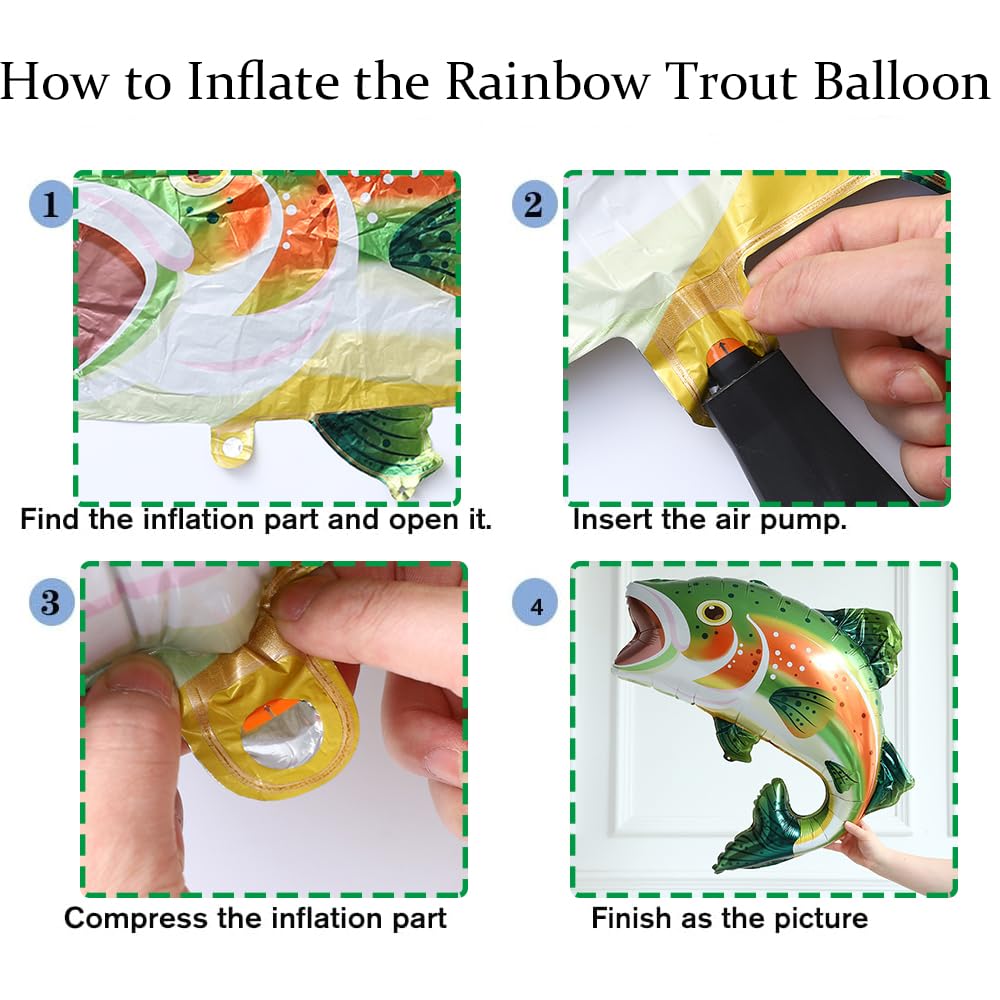 How to Inflate the Rainbow Trout Balloon

1

Find the inflation part and open it.

2

Insert the air pump.

3

Compress the inflation part

4

Finish as the picture